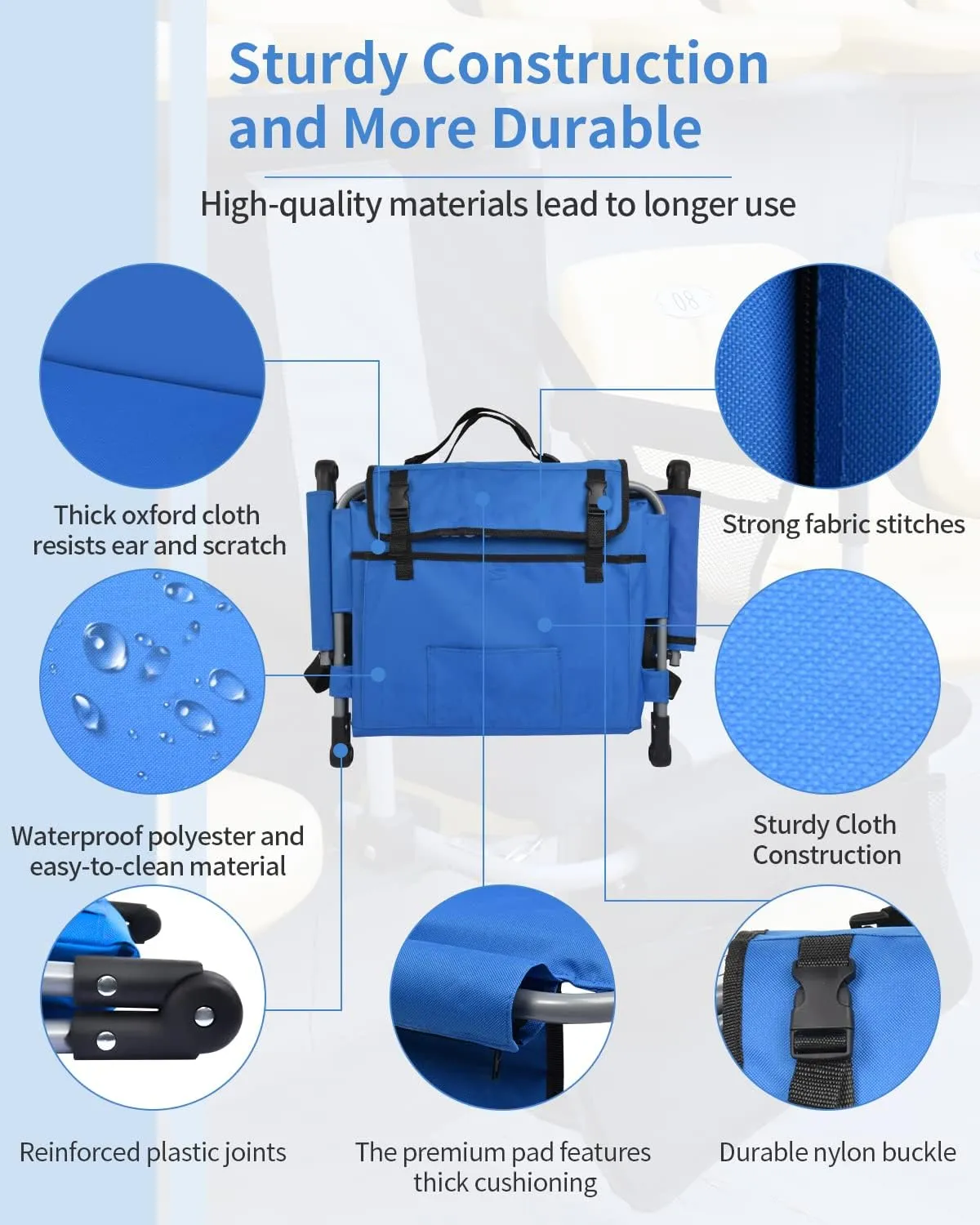 Sturdy Construction and More Durable

High-quality materials lead to longer use

Thick oxford cloth resists ear and scratch

Strong fabric stitches

Waterproof polyester and easy-to-clean material

Sturdy Cloth Construction

Reinforced plastic joints

The premium pad features thick cushioning

Durable nylon buckle